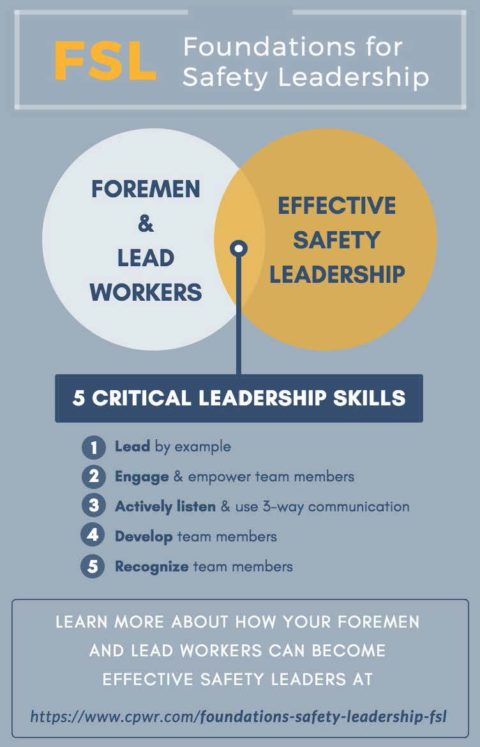 FSL Foundations for Safety Leadership

FOREMEN & LEAD WORKERS

EFFECTIVE SAFETY LEADERSHIP

5 CRITICAL LEADERSHIP SKILLS

1 Lead by example
2 Engage & empower team members
3 Actively listen & use 3-way communication
4 Develop team members
5 Recognize team members

LEARN MORE ABOUT HOW YOUR FOREMEN AND LEAD WORKERS CAN BECOME EFFECTIVE SAFETY LEADERS AT

https://www.cpwr.com/foundations-safety-leadership-fsl