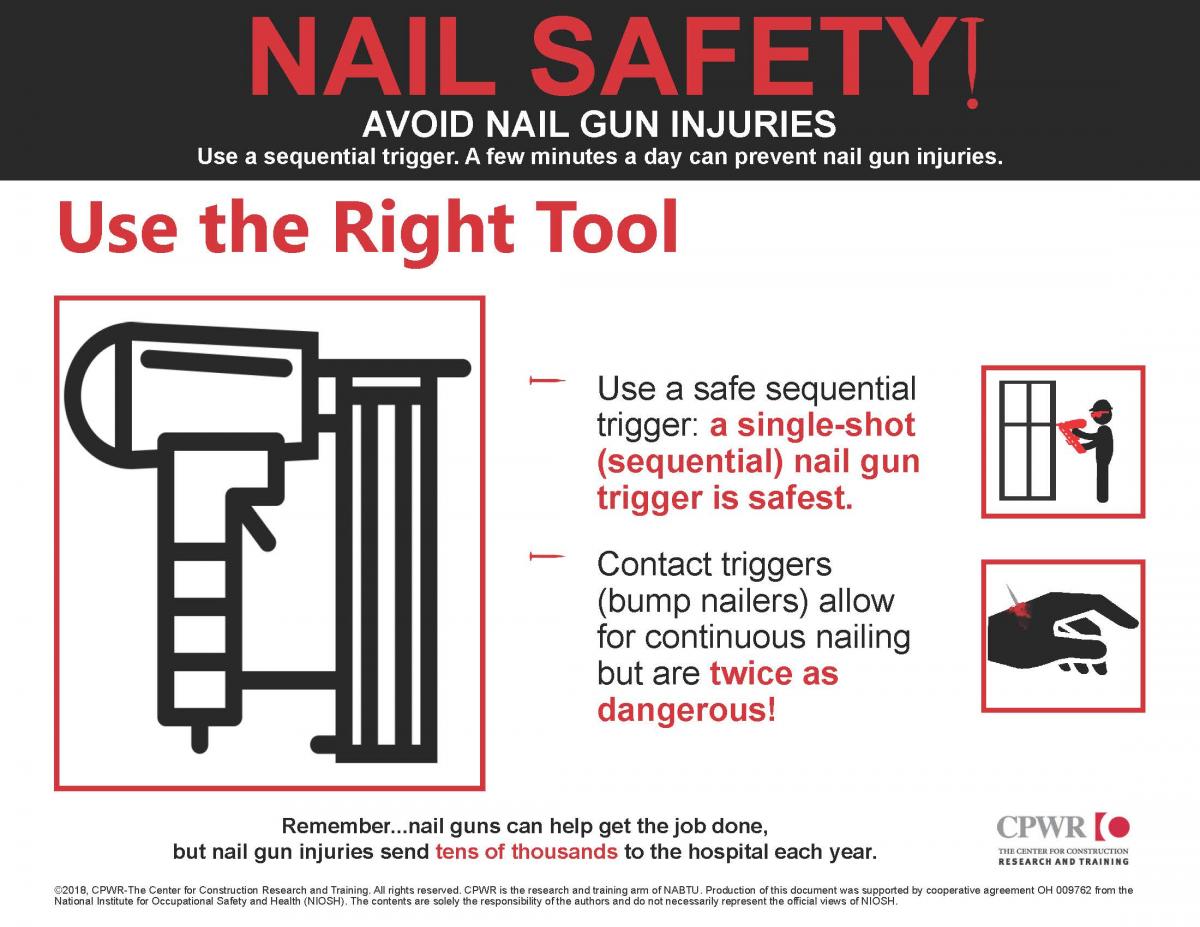 NAIL SAFETY!

AVOID NAIL GUN INJURIES

Use a sequential trigger. A few minutes a day can prevent nail gun injuries.

Use the Right Tool

Use a safe sequential trigger: a single-shot (sequential) nail gun trigger is safest.

Contact triggers (bump nailers) allow for continuous nailing but are twice as dangerous!

Remember...nail guns can help get the job done, but nail gun injuries send tens of thousands to the hospital each year.

CPWR THE CENTER FOR CONSTRUCTION RESEARCH AND TRAINING

©2018, CPWR-The Center for Construction Research and Training. All rights reserved. CPWR is the research and training arm of NABTU. Production of this document was supported by cooperative agreement OH 009762 from the National Institute for Occupational Safety and Health (NIOSH). The contents are solely the responsibility of the authors and do not necessarily represent the official views of NIOSH.