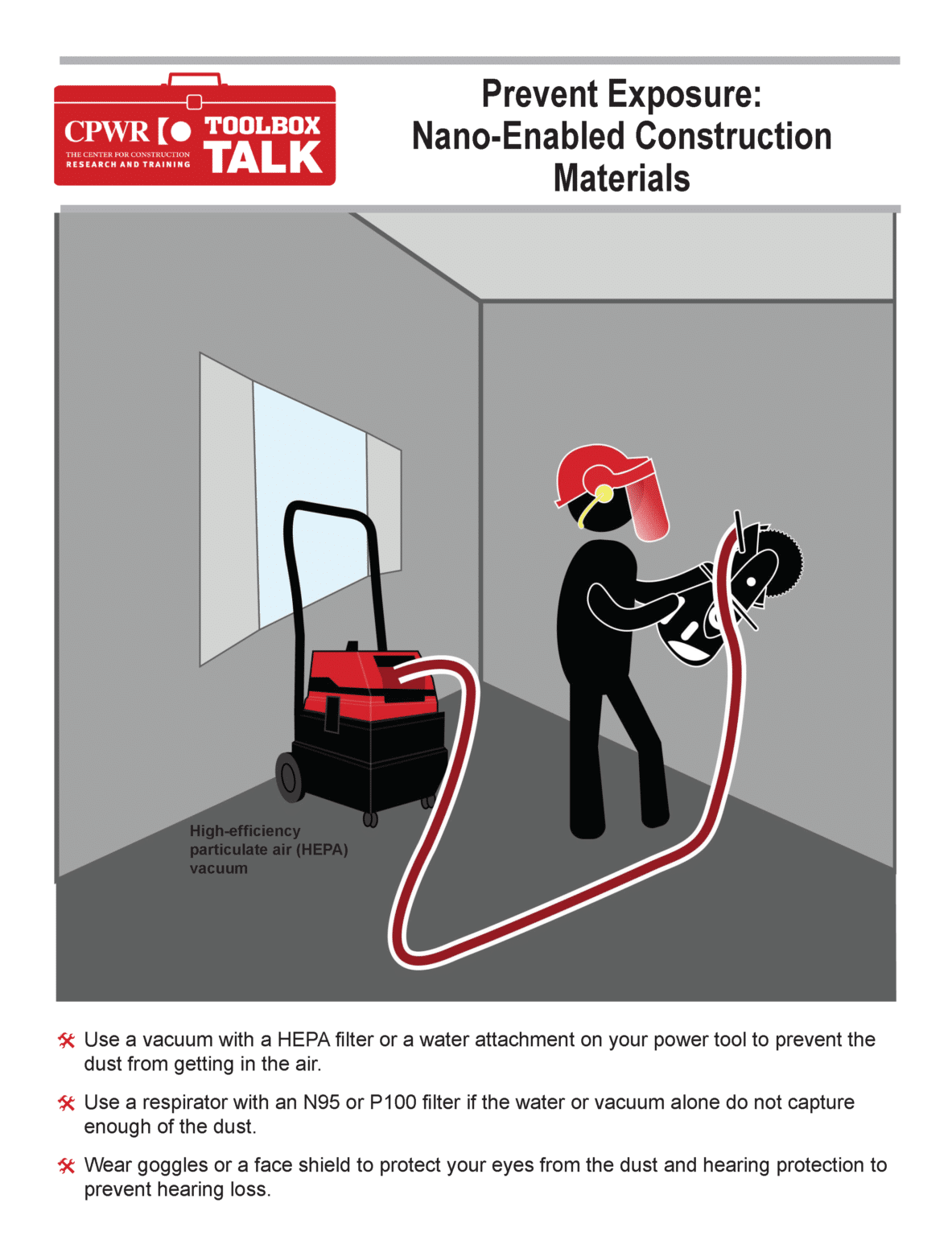 CPWR THE CENTER FOR CONSTRUCTION RESEARCH AND TRAINING TOOLBOX TALK

Prevent Exposure: Nano-Enabled Construction Materials

High-efficiency particulate air (HEPA) vacuum

Use a vacuum with a HEPA filter or a water attachment on your power tool to prevent the dust from getting in the air.

Use a respirator with an N95 or P100 filter if the water or vacuum alone do not capture enough of the dust.

Wear goggles or a face shield to protect your eyes from the dust and hearing protection to prevent hearing loss.