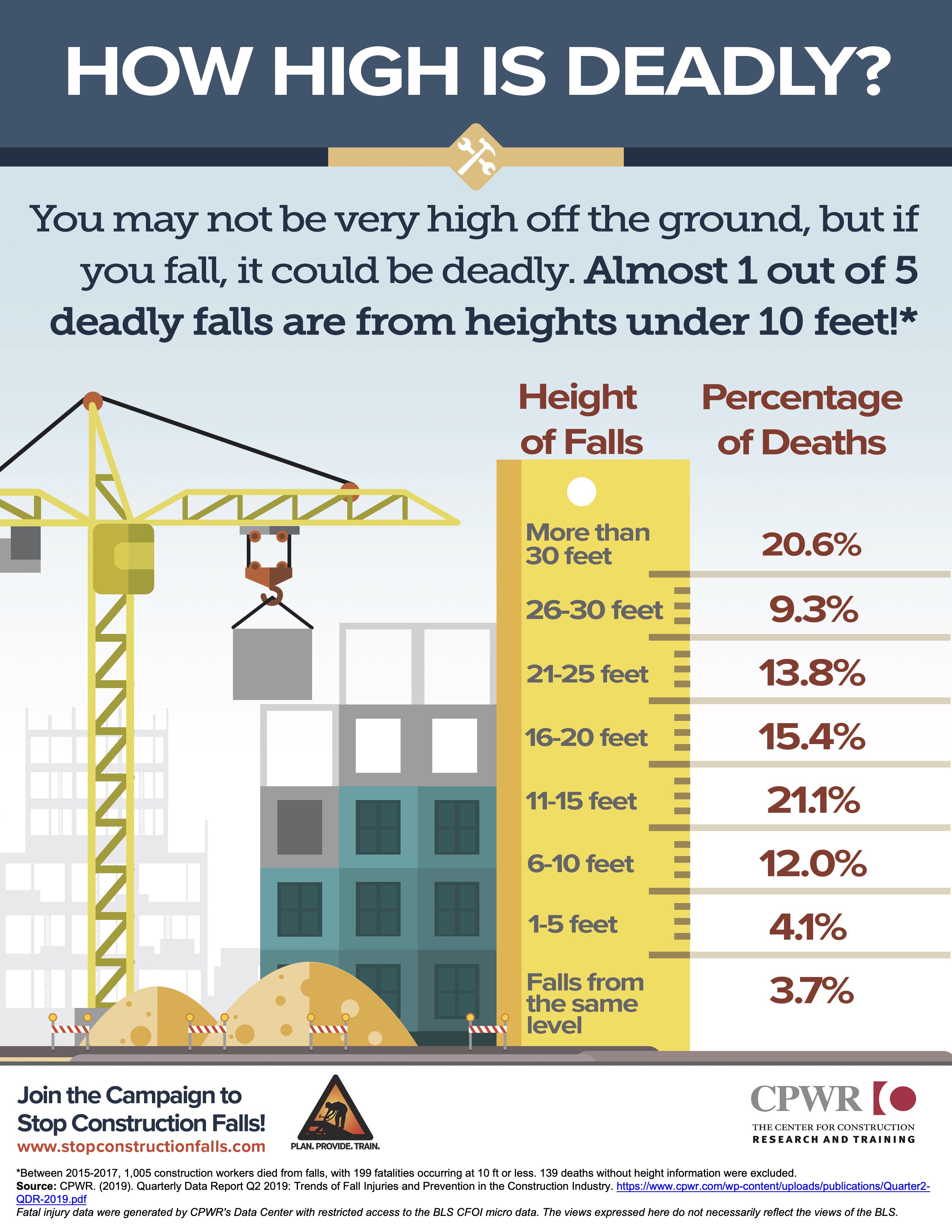 HOW HIGH IS DEADLY?

You may not be very high off the ground, but if you fall, it could be deadly. Almost 1 out of 5 deadly falls are from heights under 10 feet!*

| Height of Falls | Percentage of Deaths |
|---|---|
| More than 30 feet | 20.6% |
| 26-30 feet | 9.3% |
| 21-25 feet | 13.8% |
| 16-20 feet | 15.4% |
| 11-15 feet | 21.1% |
| 6-10 feet | 12.0% |
| 1-5 feet | 4.1% |
| Falls from the same level | 3.7% |

Join the Campaign to Stop Construction Falls!
www.stopconstructionfalls.com

PLAN. PROVIDE. TRAIN.

CPWR
THE CENTER FOR CONSTRUCTION RESEARCH AND TRAINING

*Between 2015-2017, 1,005 construction workers died from falls, with 199 fatalities occurring at 10 ft or less. 139 deaths without height information were excluded.
Source: CPWR. (2019). Quarterly Data Report Q2 2019: Trends of Fall Injuries and Prevention in the Construction Industry. https://www.cpwr.com/wp-content/uploads/publications/Quarter2-QDR-2019.pdf
Fatal injury data were generated by CPWR's Data Center with restricted access to the BLS CFOI micro data. The views expressed here do not necessarily reflect the views of the BLS.