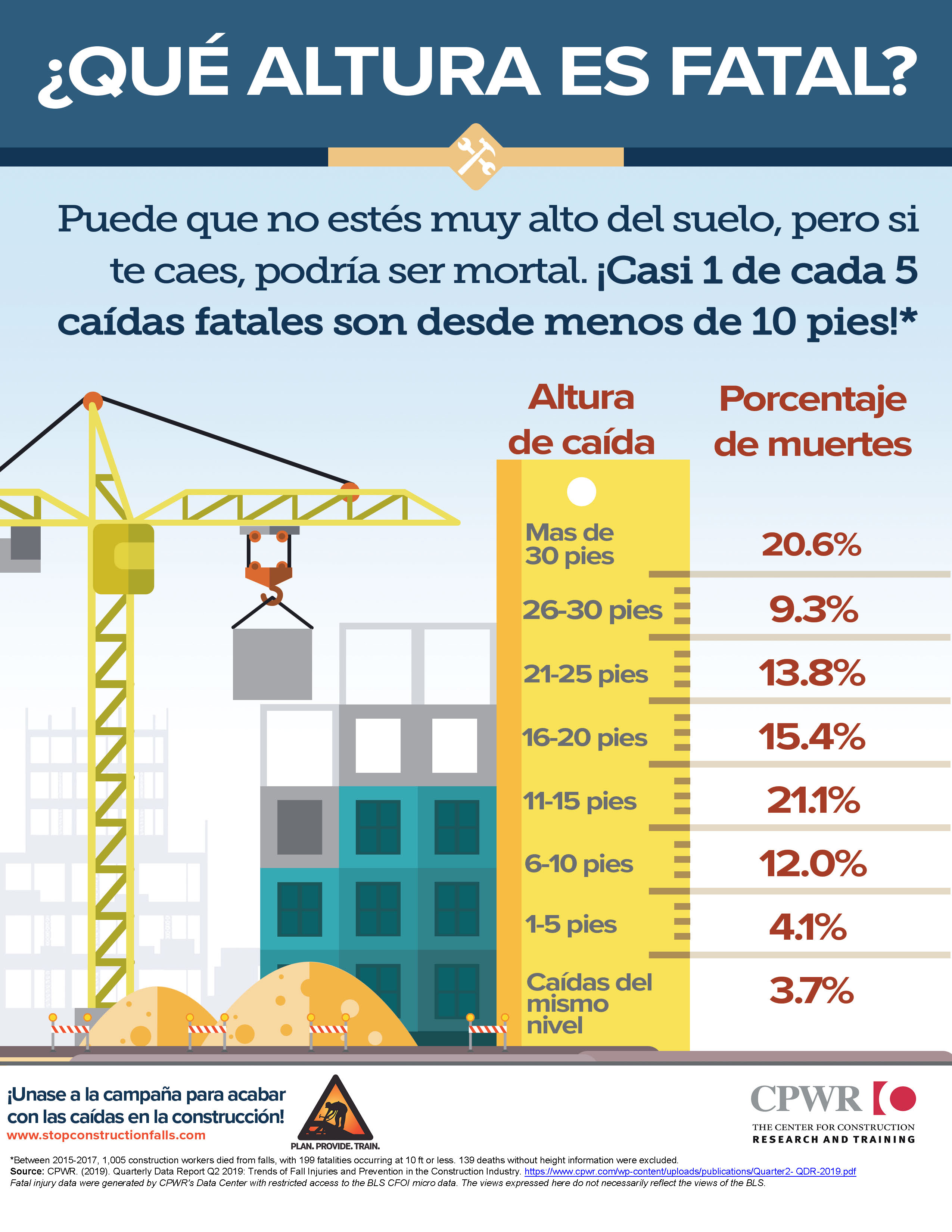 ¿QUÉ ALTURA ES FATAL?

Puede que no estés muy alto del suelo, pero si te caes, podría ser mortal. ¡Casi 1 de cada 5 caídas fatales son desde menos de 10 pies!*

| Altura de caída | Porcentaje de muertes |
|---|---|
| Mas de 30 pies | 20.6% |
| 26-30 pies | 9.3% |
| 21-25 pies | 13.8% |
| 16-20 pies | 15.4% |
| 11-15 pies | 21.1% |
| 6-10 pies | 12.0% |
| 1-5 pies | 4.1% |
| Caídas del mismo nivel | 3.7% |

¡Unase a la campaña para acabar con las caídas en la construcción!
www.stopconstructionfalls.com

PLAN. PROVIDE. TRAIN.

CPWR
THE CENTER FOR CONSTRUCTION RESEARCH AND TRAINING

*Between 2015-2017, 1,005 construction workers died from falls, with 199 fatalities occurring at 10 ft or less. 139 deaths without height information were excluded.
Source: CPWR. (2019). Quarterly Data Report Q2 2019: Trends of Fall Injuries and Prevention in the Construction Industry. https://www.cpwr.com/wp-content/uploads/publications/Quarter2- QDR-2019.pdf
Fatal injury data were generated by CPWR's Data Center with restricted access to the BLS CFOI micro data. The views expressed here do not necessarily reflect the views of the BLS.