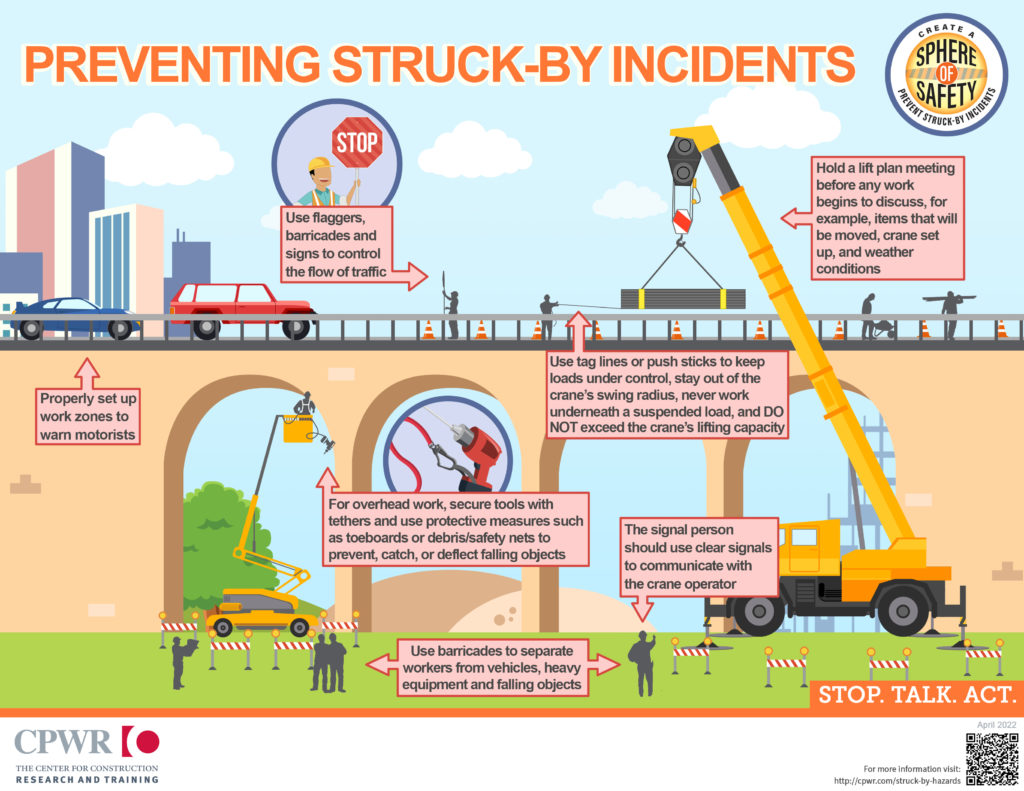 PREVENTING STRUCK-BY INCIDENTS

CREATE A SPHERE OF SAFETY PREVENT STRUCK-BY INCIDENTS

STOP

Use flaggers, barricades and signs to control the flow of traffic

Hold a lift plan meeting before any work begins to discuss, for example, items that will be moved, crane set up, and weather conditions

Properly set up work zones to warn motorists

Use tag lines or push sticks to keep loads under control, stay out of the crane's swing radius, never work underneath a suspended load, and DO NOT exceed the crane's lifting capacity

For overhead work, secure tools with tethers and use protective measures such as toeboards or debris/safety nets to prevent, catch, or deflect falling objects

The signal person should use clear signals to communicate with the crane operator

Use barricades to separate workers from vehicles, heavy equipment and falling objects

STOP. TALK. ACT.

CPWR THE CENTER FOR CONSTRUCTION RESEARCH AND TRAINING

April 2022

For more information visit: http://cpwr.com/struck-by-hazards