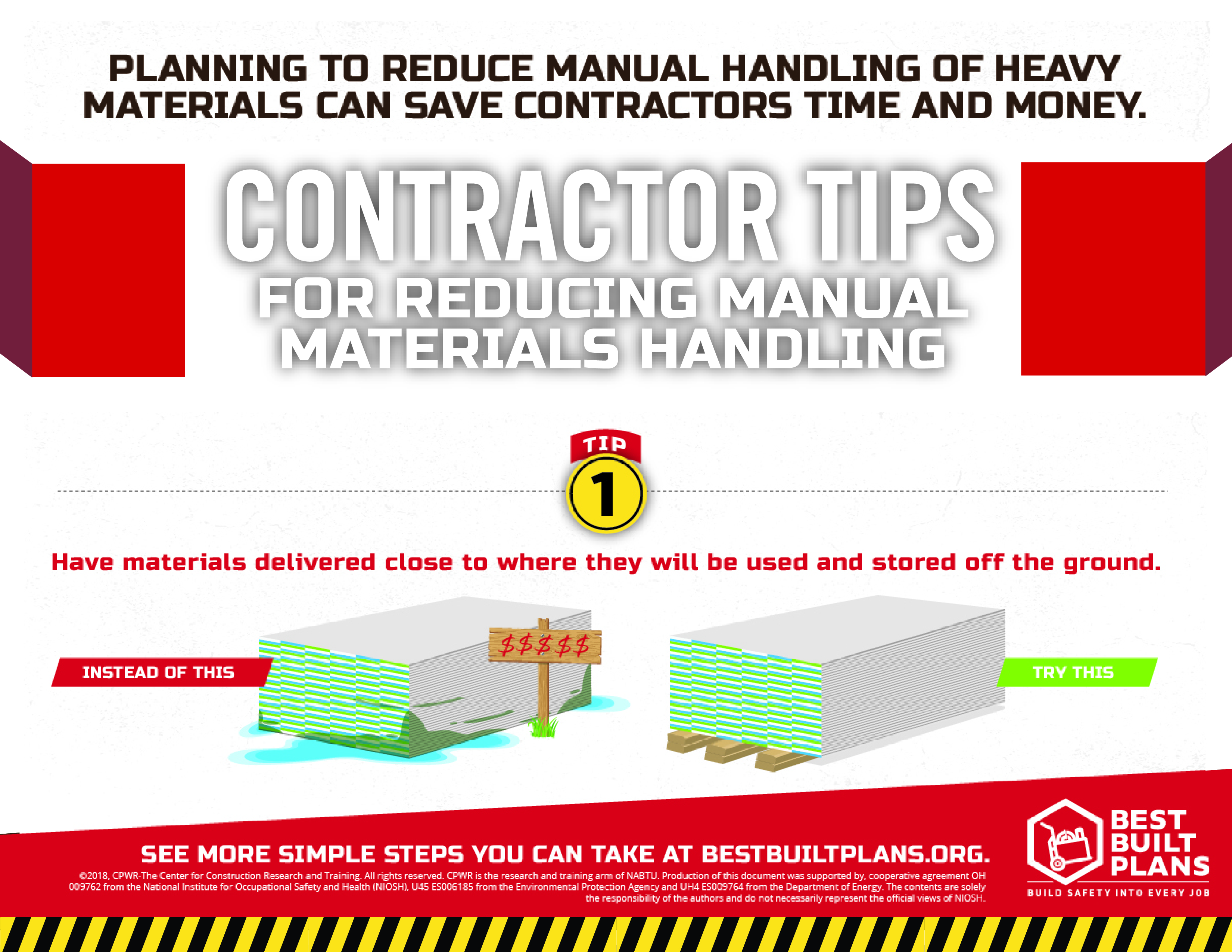 PLANNING TO REDUCE MANUAL HANDLING OF HEAVY MATERIALS CAN SAVE CONTRACTORS TIME AND MONEY.

CONTRACTOR TIPS
FOR REDUCING MANUAL MATERIALS HANDLING

TIP
1

Have materials delivered close to where they will be used and stored off the ground.

INSTEAD OF THIS

$$$$$

TRY THIS

SEE MORE SIMPLE STEPS YOU CAN TAKE AT BESTBUILTPLANS.ORG.

©2018, CPWR-The Center for Construction Research and Training. All rights reserved. CPWR is the research and training arm of NABTU. Production of this document was supported by, cooperative agreement OH 009762 from the National Institute for Occupational Safety and Health (NIOSH), U45 ES006185 from the Environmental Protection Agency and UH4 ES009764 from the Department of Energy. The contents are solely the responsibility of the authors and do not necessarily represent the official views of NIOSH.

BEST BUILT PLANS
BUILD SAFETY INTO EVERY JOB