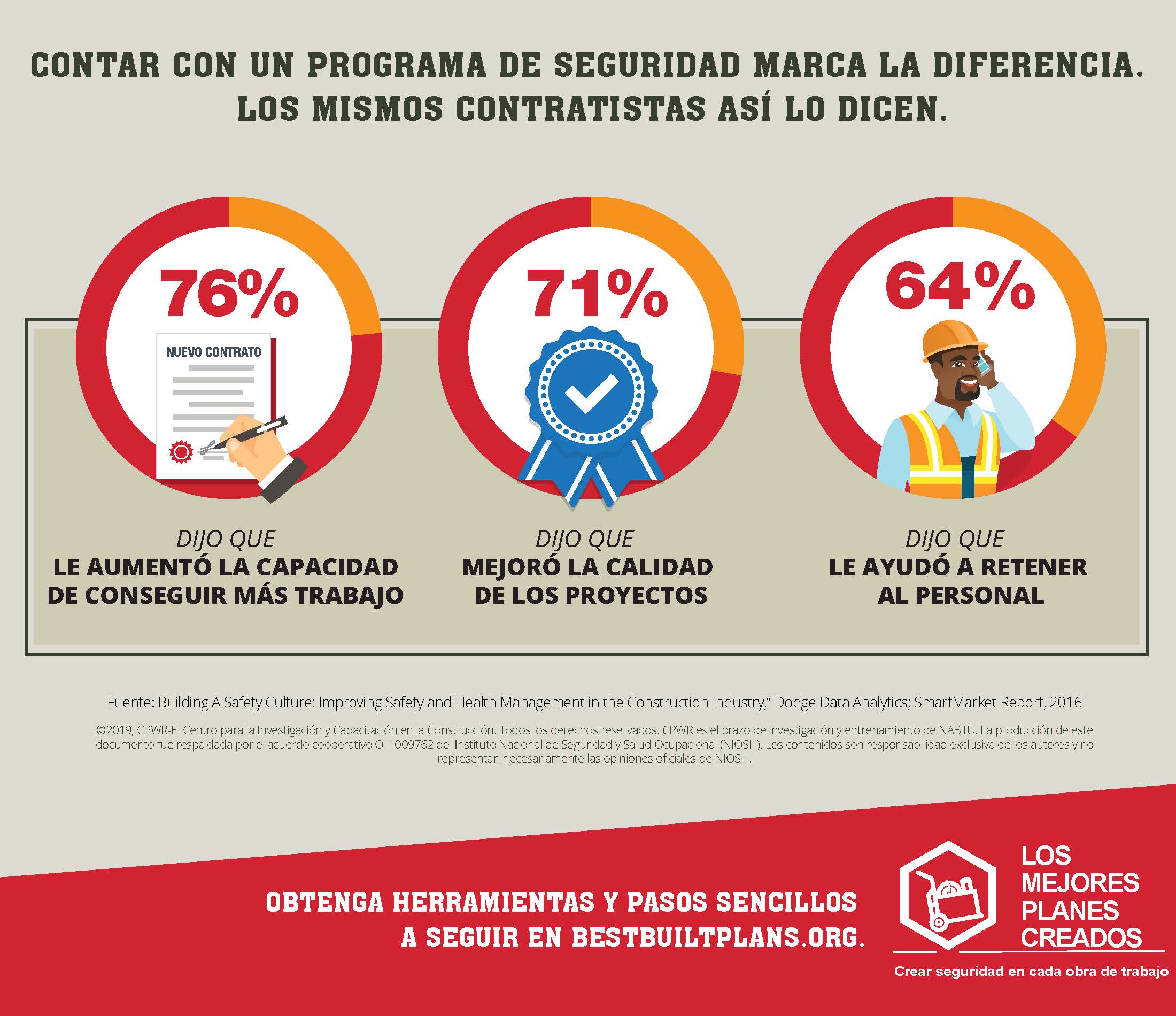 CONTAR CON UN PROGRAMA DE SEGURIDAD MARCA LA DIFERENCIA. LOS MISMOS CONTRATISTAS ASÍ LO DICEN.

76%

NUEVO CONTRATO

DIJO QUE
LE AUMENTÓ LA CAPACIDAD DE CONSEGUIR MÁS TRABAJO

71%

DIJO QUE
MEJORÓ LA CALIDAD DE LOS PROYECTOS

64%

DIJO QUE
LE AYUDÓ A RETENER AL PERSONAL

Fuente: Building A Safety Culture: Improving Safety and Health Management in the Construction Industry," Dodge Data Analytics; SmartMarket Report, 2016

©2019, CPWR-El Centro para la Investigación y Capacitación en la Construcción. Todos los derechos reservados. CPWR es el brazo de investigación y entrenamiento de NABTU. La producción de este documento fue respaldada por el acuerdo cooperativo OH 009762 del Instituto Nacional de Seguridad y Salud Ocupacional (NIOSH). Los contenidos son responsabilidad exclusiva de los autores y no representan necesariamente las opiniones oficiales de NIOSH.

OBTENGA HERRAMIENTAS Y PASOS SENCILLOS A SEGUIR EN BESTBUILTPLANS.ORG.

LOS MEJORES PLANES CREADOS
Crear seguridad en cada obra de trabajo